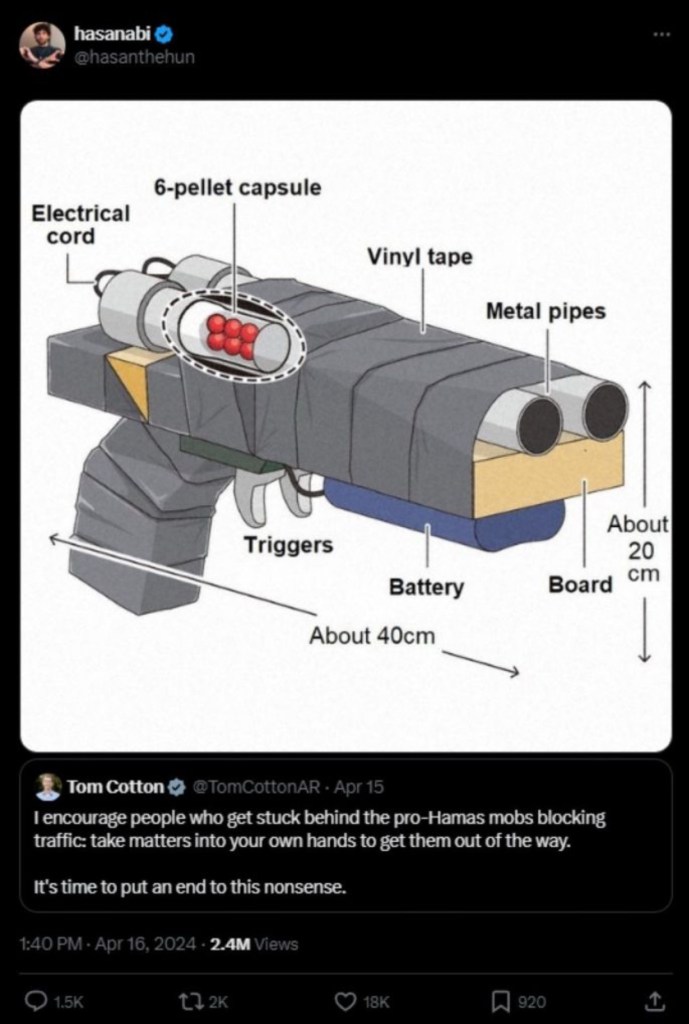 hasanabi
@hasanthehun

Electrical cord

6-pellet capsule

Vinyl tape

Metal pipes

Triggers

Battery

Board

About 20 cm

About 40cm

Tom Cotton @TomCottonAR · Apr 15
I encourage people who get stuck behind the pro-Hamas mobs blocking traffic: take matters into your own hands to get them out of the way.

It's time to put an end to this nonsense.

1:40 PM · Apr 16, 2024 · 2.4M Views

1.5K 2K 18K 920